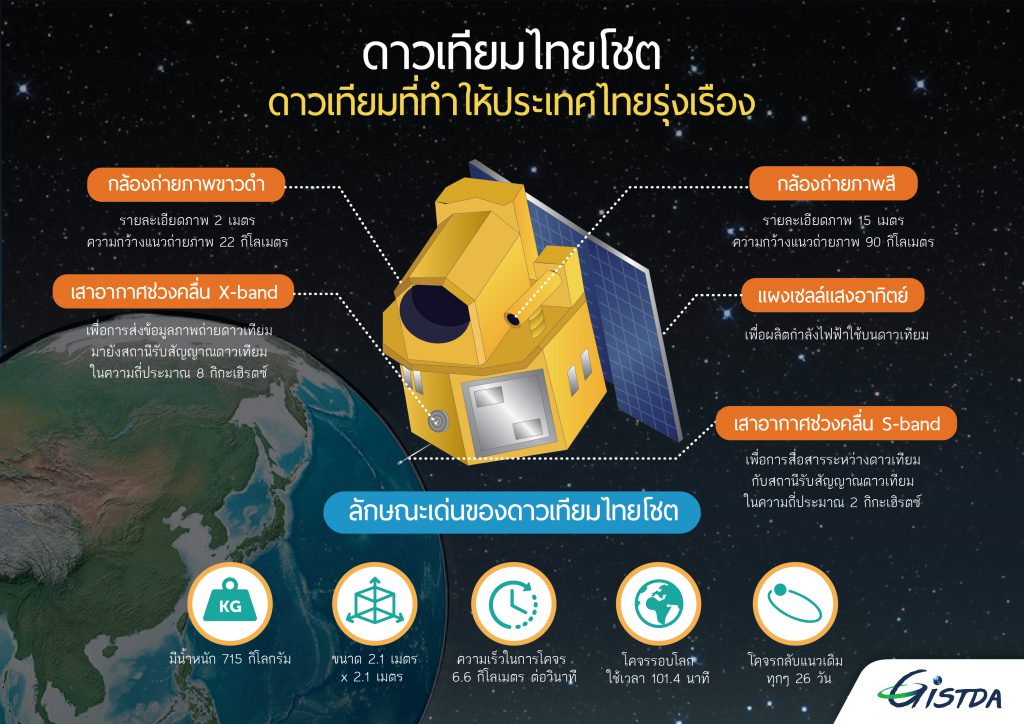 ดาวเทียมไทยโชต
ดาวเทียมที่ทำให้ประเทศไทยรุ่งเรือง

กล้องถ่ายภาพขาวดำ

รายละเอียดภาพ 2 เมตร
ความกว้างแนวถ่ายภาพ 22 กิโลเมตร

เสาอากาศช่วงคลื่น X-band

เพื่อการส่งข้อมูลภาพถ่ายดาวเทียม มายังสถานีรับสัญญาณดาวเทียม ในความถี่ประมาณ 8 กิกะเฮิรตซ์

กล้องถ่ายภาพสี

รายละเอียดภาพ 15 เมตร
ความกว้างแนวถ่ายภาพ 90 กิโลเมตร

แผงเซลล์แสงอาทิตย์

เพื่อผลิตกำลังไฟฟ้าใช้บนดาวเทียม

เสาอากาศช่วงคลื่น S-band

เพื่อการสื่อสารระหว่างดาวเทียม กับสถานีรับสัญญาณดาวเทียม ในความถี่ประมาณ 2 กิกะเฮิรตซ์

ลักษณะเด่นของดาวเทียมไทยโชต

KG

มีน้ำหนัก 715 กิโลกรัม

ขนาด 2.1 เมตร x 2.1 เมตร

ความเร็วในการโคจร 6.6 กิโลเมตร ต่อวินาที

โคจรรอบโลก ใช้เวลา 101.4 นาที

โคจรกลับแนวเดิม ทุกๆ 26 วัน

GISTDA